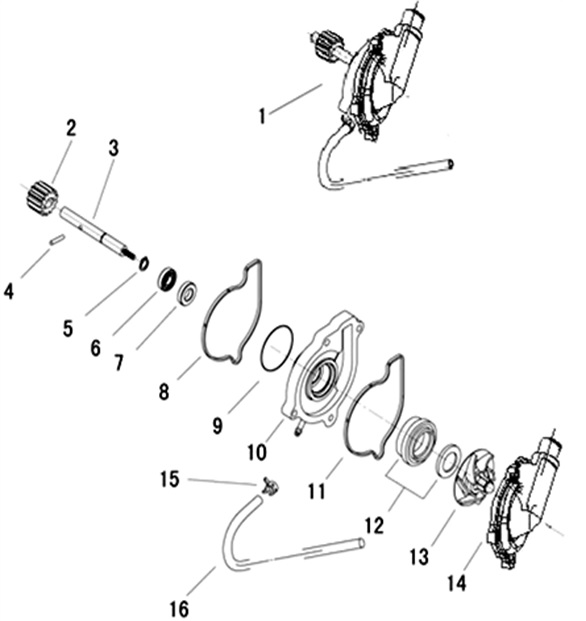 1
2
3
4
5
6
7
8
9
10
11
12
13
14
15
16